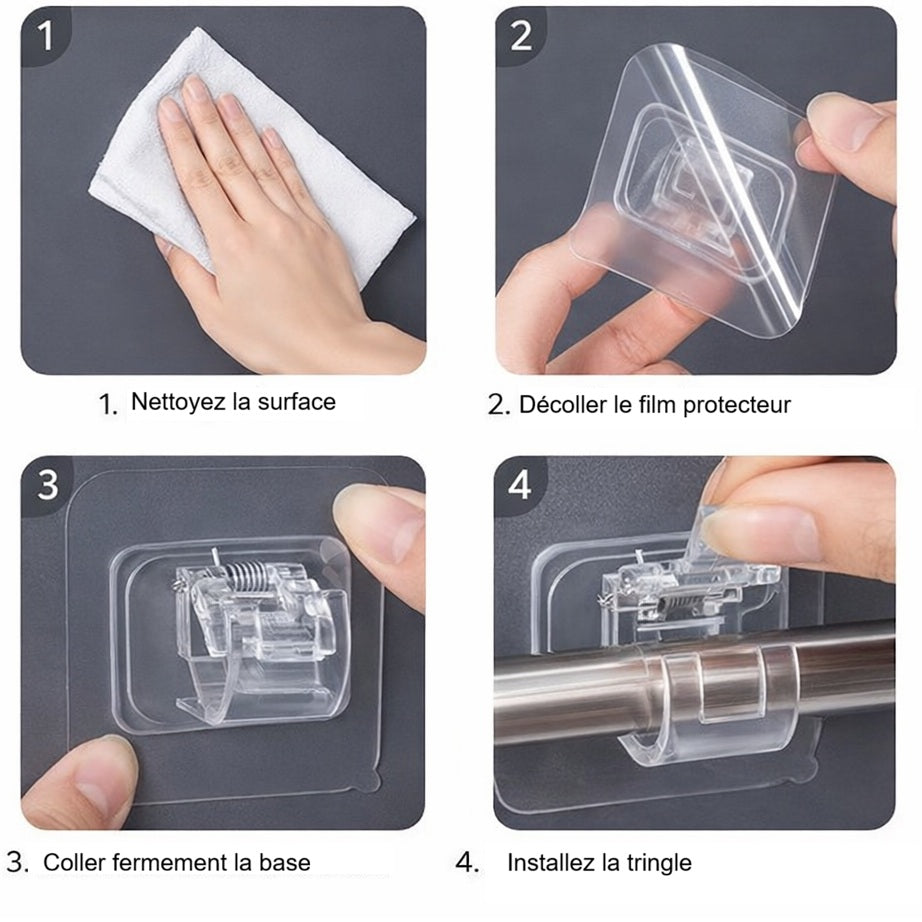 1

2

1. Nettoyez la surface

2. Décoller le film protecteur

3

4

3. Coller fermement la base

4. Installez la tringle